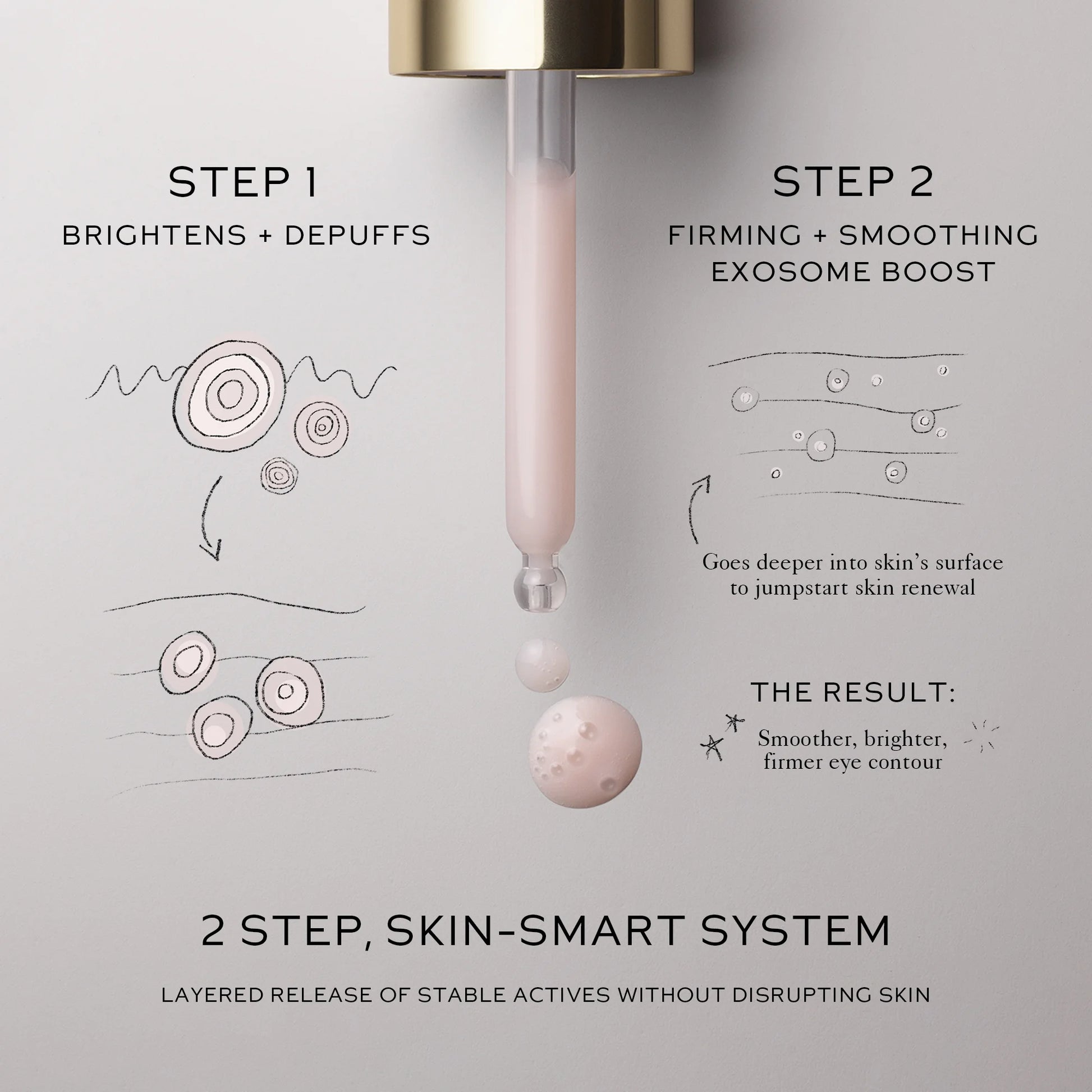 STEP 1

BRIGHTENS + DEPUFFS

STEP 2

FIRMING + SMOOTHING EXOSOME BOOST

Goes deeper into skin's surface to jumpstart skin renewal

THE RESULT:

Smoother, brighter, firmer eye contour

2 STEP, SKIN-SMART SYSTEM

LAYERED RELEASE OF STABLE ACTIVES WITHOUT DISRUPTING SKIN