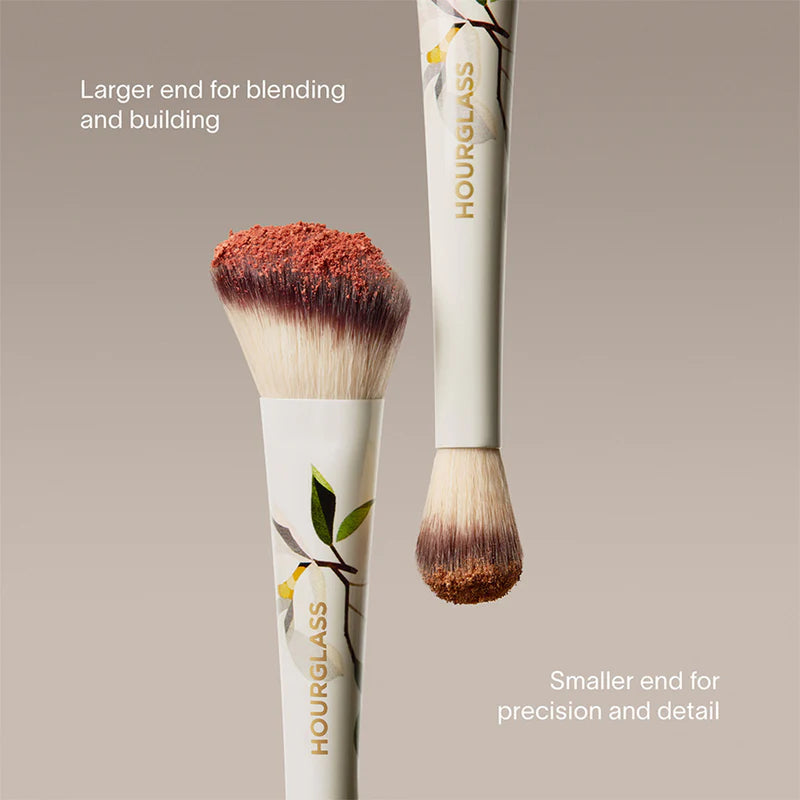 Larger end for blending and building

HOURGLASS

HOURGLASS

Smaller end for precision and detail