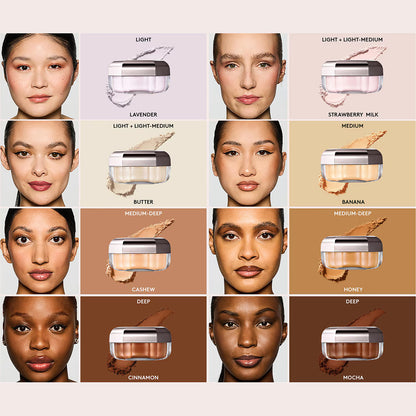 LIGHT

LAVENDER

LIGHT + LIGHT-MEDIUM

STRAWBERRY MILK

LIGHT + LIGHT-MEDIUM

BUTTER

MEDIUM

BANANA

MEDIUM-DEEP

CASHEW

MEDIUM-DEEP

HONEY

DEEP

CINNAMON

DEEP

MOCHA