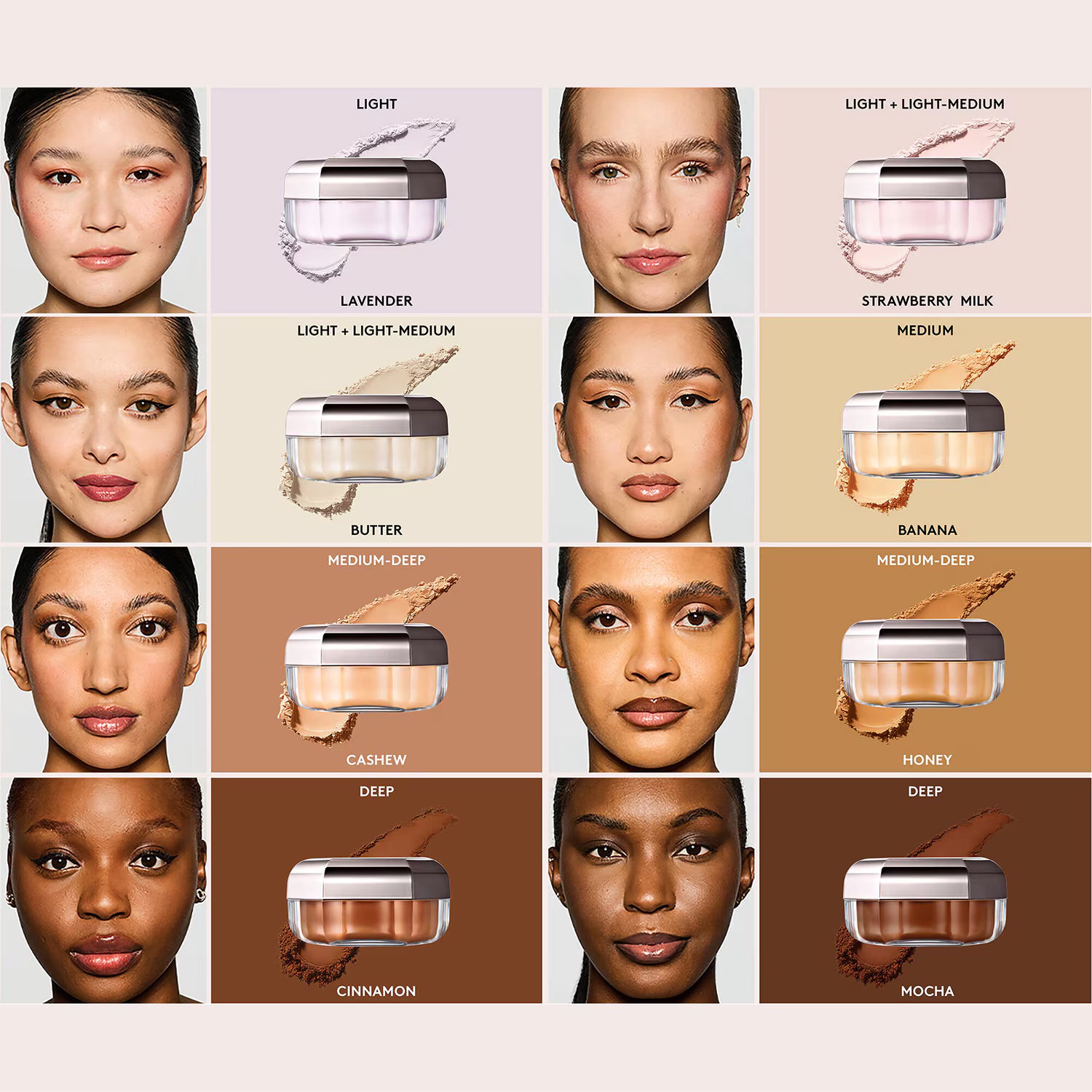 LIGHT

LAVENDER

LIGHT + LIGHT-MEDIUM

STRAWBERRY MILK

LIGHT + LIGHT-MEDIUM

BUTTER

MEDIUM

BANANA

MEDIUM-DEEP

CASHEW

MEDIUM-DEEP

HONEY

DEEP

CINNAMON

DEEP

MOCHA