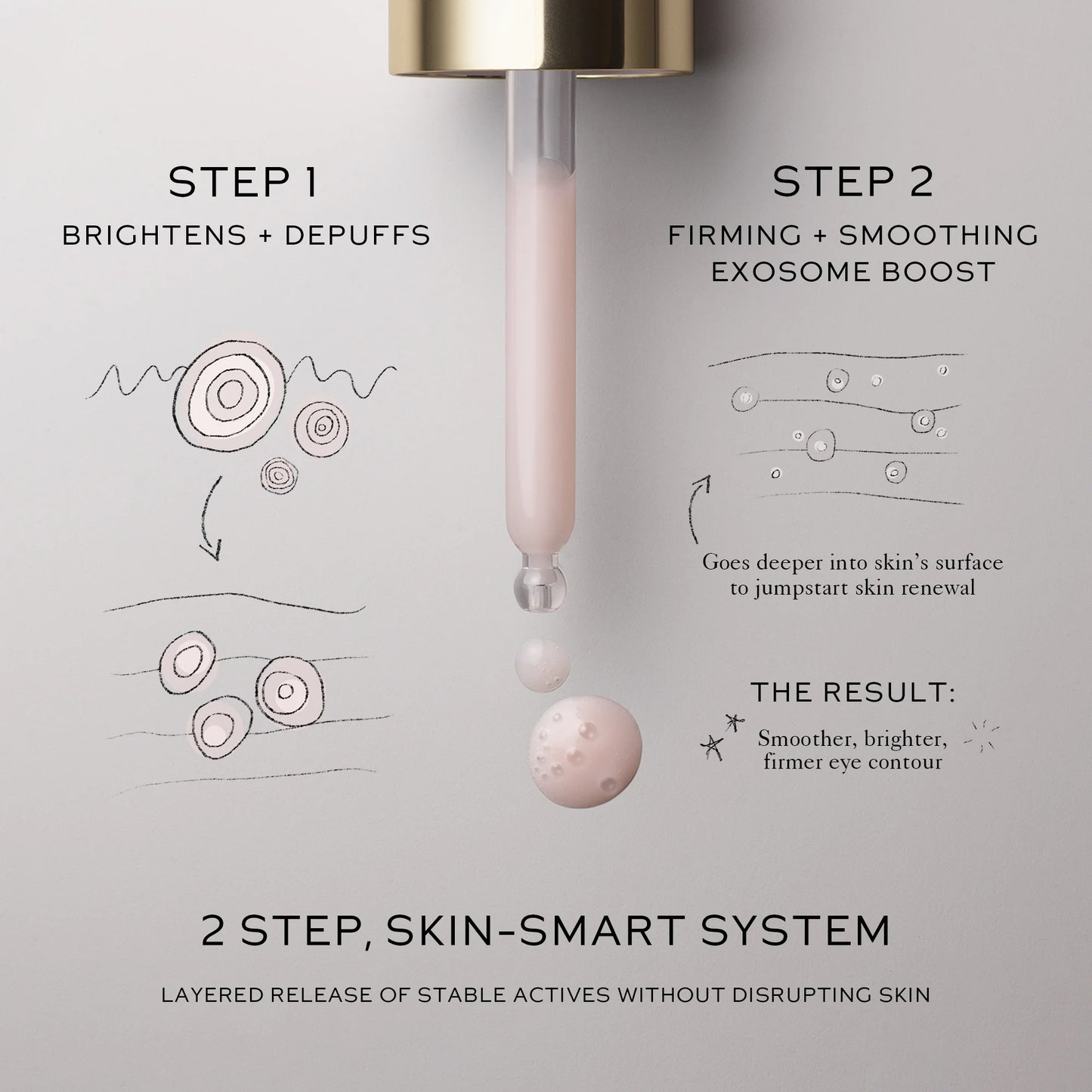 STEP 1
BRIGHTENS + DEPUFFS

STEP 2
FIRMING + SMOOTHING EXOSOME BOOST

Goes deeper into skin's surface to jumpstart skin renewal

THE RESULT:
Smoother, brighter, firmer eye contour

2 STEP, SKIN-SMART SYSTEM

LAYERED RELEASE OF STABLE ACTIVES WITHOUT DISRUPTING SKIN